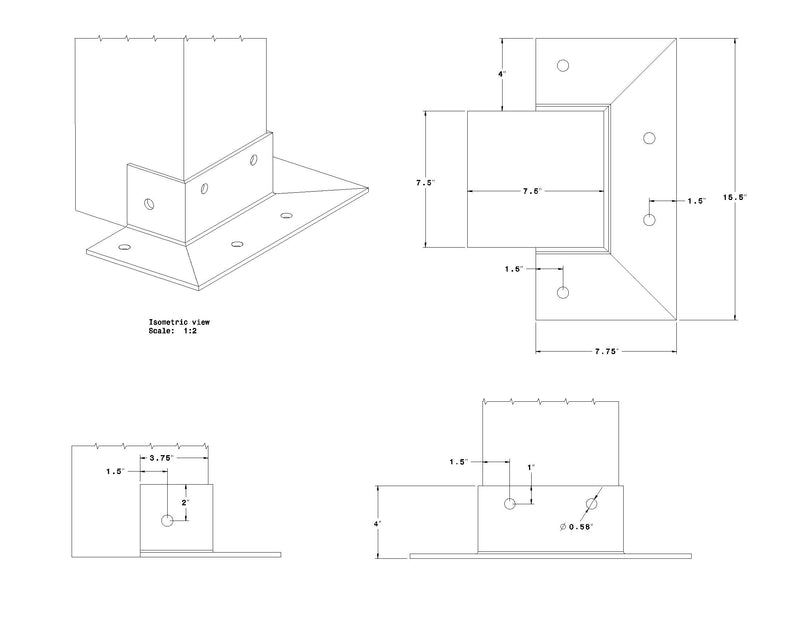 Isometric view
Scale: 1:2

4"
7.5"
7.5"
1.5"
15.5"
1.5"
7.75"

3.75"
1.5"
2"

1.5"
1"
4"
Ø 0.58"