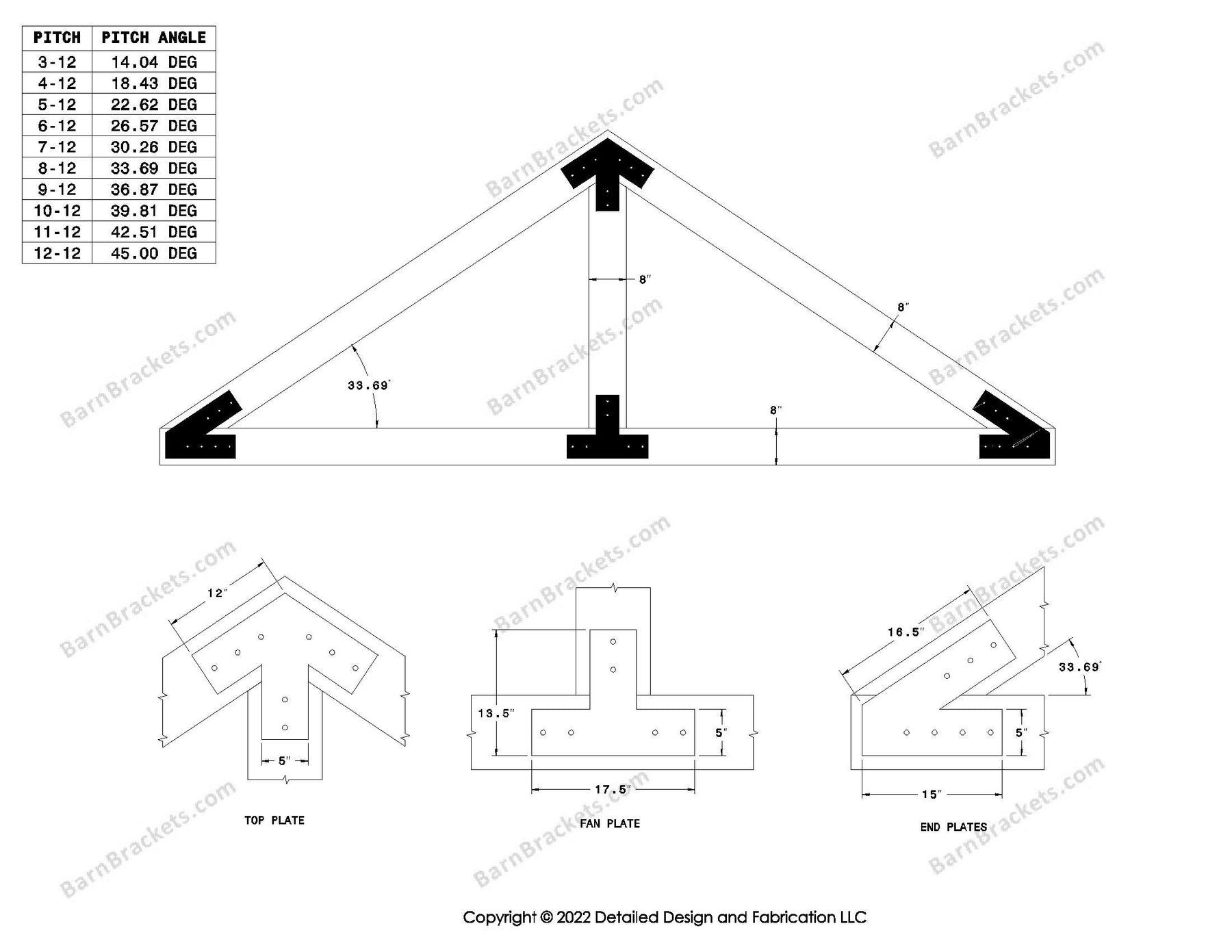 | PITCH | PITCH ANGLE |
|---|---|
| 3-12 | 14.04 DEG |
| 4-12 | 18.43 DEG |
| 5-12 | 22.62 DEG |
| 6-12 | 26.57 DEG |
| 7-12 | 30.26 DEG |
| 8-12 | 33.69 DEG |
| 9-12 | 36.87 DEG |
| 10-12 | 39.81 DEG |
| 11-12 | 42.51 DEG |
| 12-12 | 45.00 DEG |

BarnBrackets.com

8"

8"

33.69°

8"

12"

5"

TOP PLATE

13.5"

5"

17.5"

FAN PLATE

16.5"

33.69°

5"

15"

END PLATES

Copyright © 2022 Detailed Design and Fabrication LLC