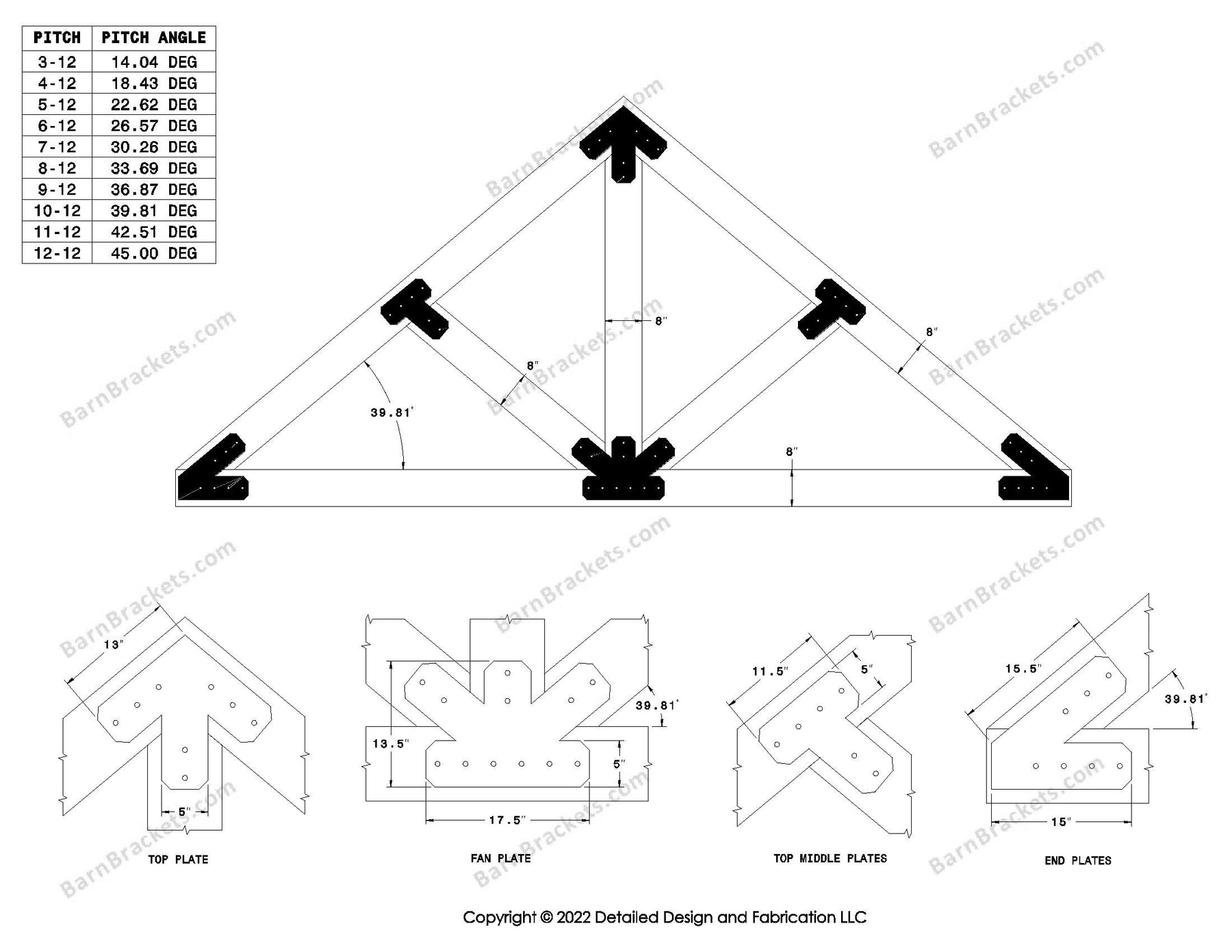 | PITCH | PITCH ANGLE |
|---|---|
| 3-12 | 14.04 DEG |
| 4-12 | 18.43 DEG |
| 5-12 | 22.62 DEG |
| 6-12 | 26.57 DEG |
| 7-12 | 30.26 DEG |
| 8-12 | 33.69 DEG |
| 9-12 | 36.87 DEG |
| 10-12 | 39.81 DEG |
| 11-12 | 42.51 DEG |
| 12-12 | 45.00 DEG |

BarnBrackets.com

8"

8"

8"

39.81°

8"

13"

5"

TOP PLATE

13.5"

39.81°

5"

17.5"

FAN PLATE

11.5"

5"

TOP MIDDLE PLATES

15.5"

39.81°

15"

END PLATES

Copyright © 2022 Detailed Design and Fabrication LLC