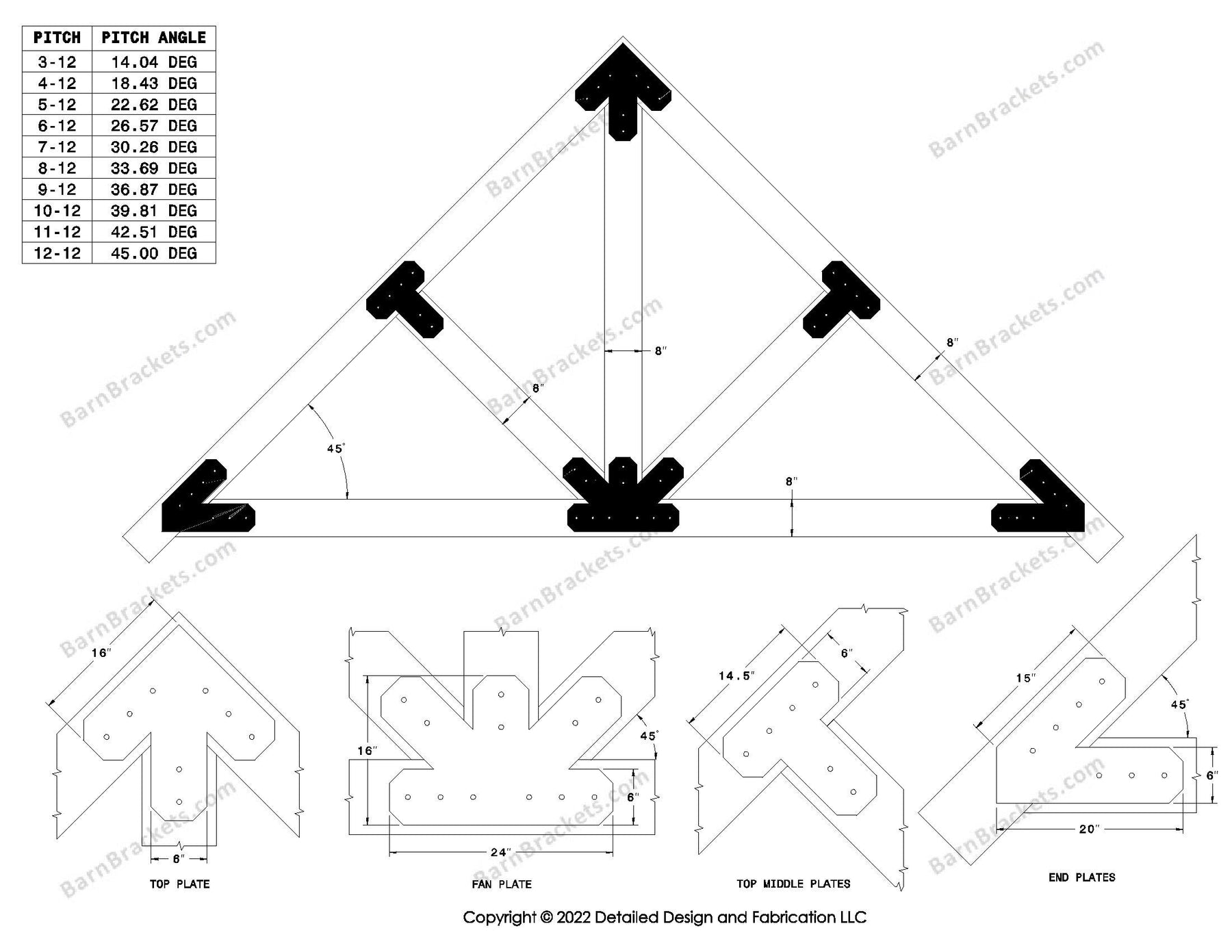 | PITCH | PITCH ANGLE |
|---|---|
| 3-12 | 14.04 DEG |
| 4-12 | 18.43 DEG |
| 5-12 | 22.62 DEG |
| 6-12 | 26.57 DEG |
| 7-12 | 30.26 DEG |
| 8-12 | 33.69 DEG |
| 9-12 | 36.87 DEG |
| 10-12 | 39.81 DEG |
| 11-12 | 42.51 DEG |
| 12-12 | 45.00 DEG |

BarnBrackets.com

8"

8"

8"

45°

8"

16"

6"

TOP PLATE

16"

45°

6"

24"

FAN PLATE

14.5"

6"

TOP MIDDLE PLATES

15"

45°

6"

20"

END PLATES

Copyright © 2022 Detailed Design and Fabrication LLC